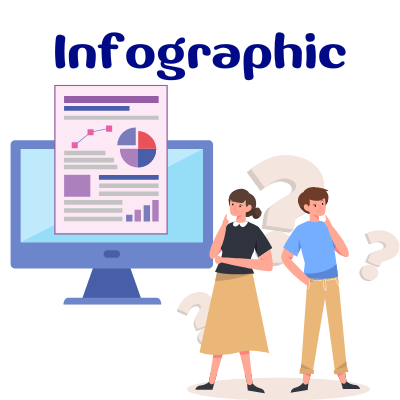 Infographic